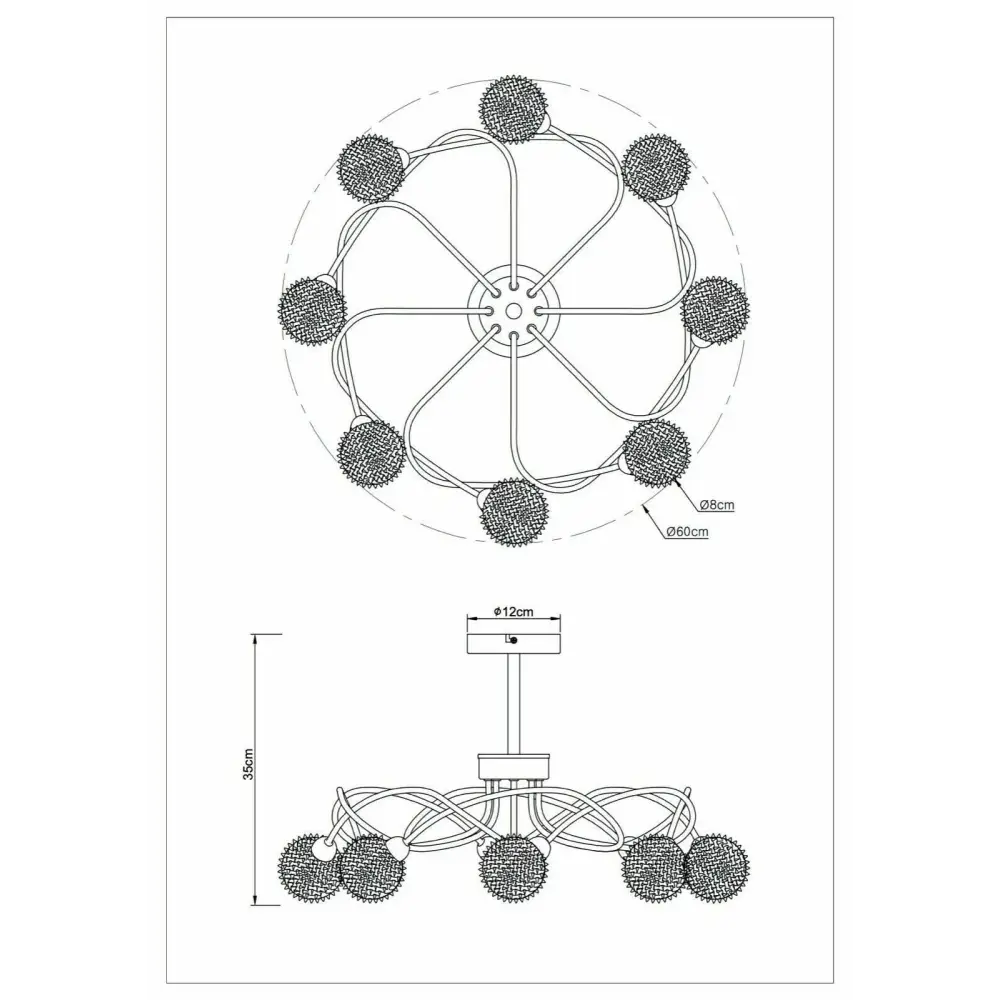 Ø8cm

Ø60cm

ϕ12cm

35cm